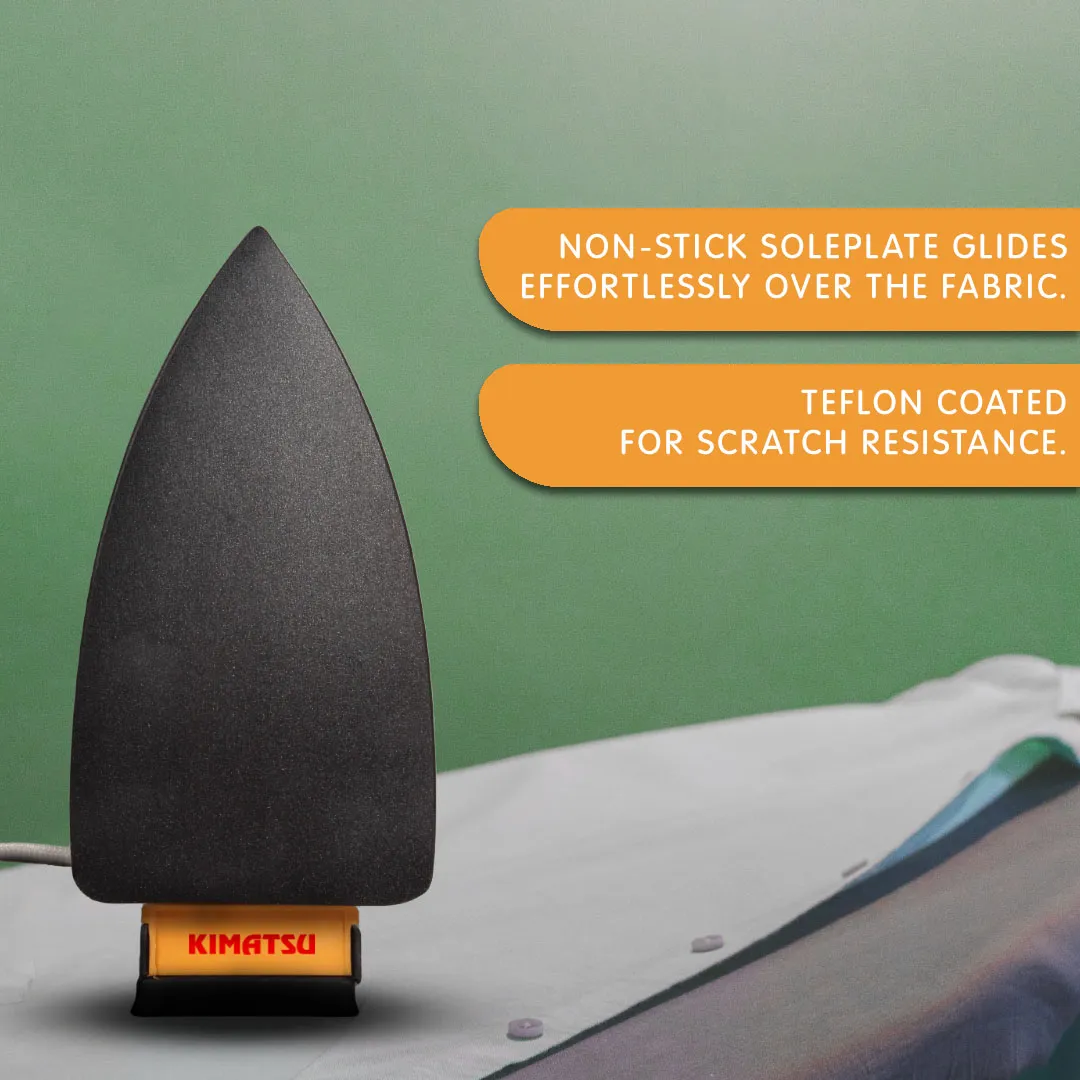 NON-STICK SOLEPLATE GLIDES EFFORTLESSLY OVER THE FABRIC.

TEFLON COATED FOR SCRATCH RESISTANCE.

KIMATSU