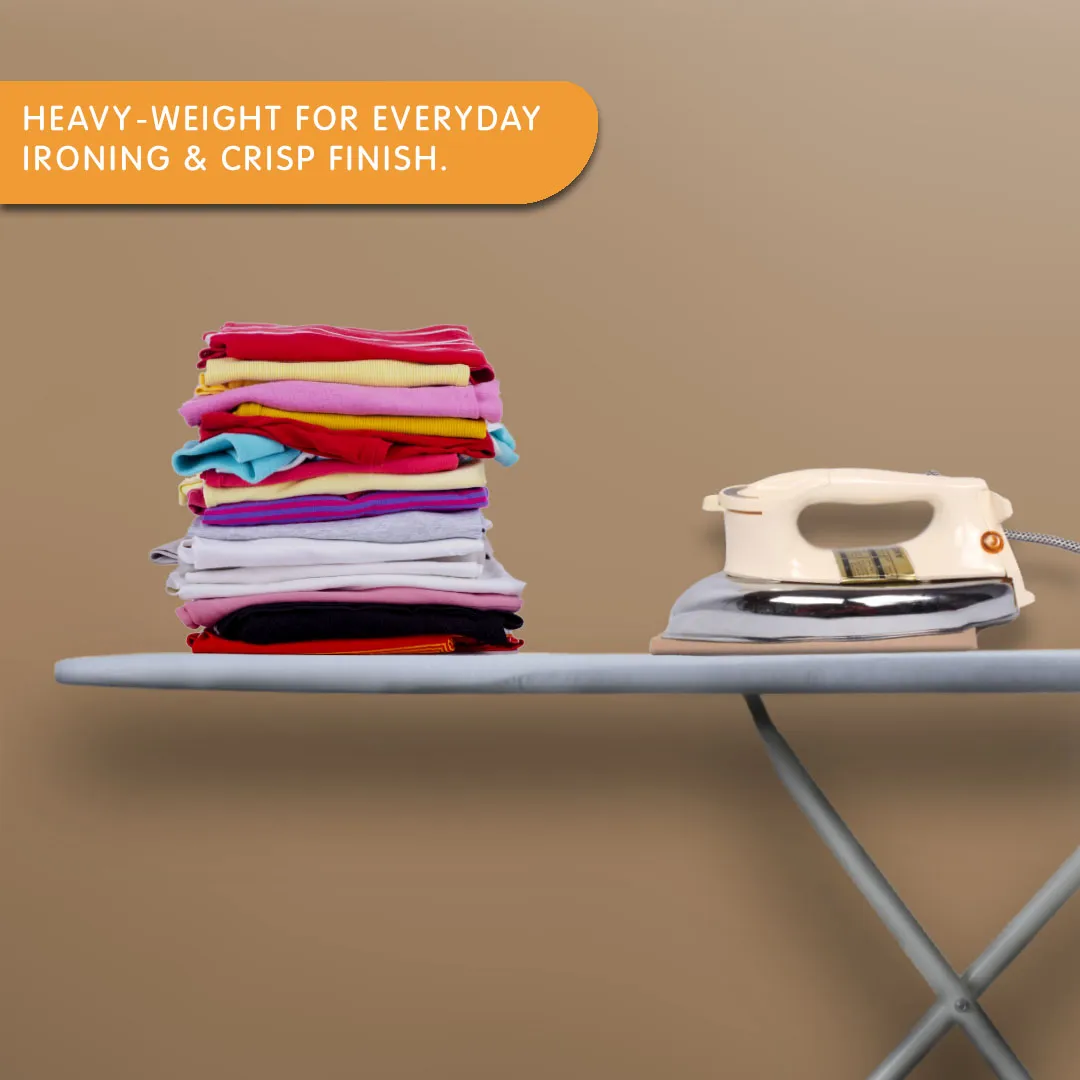 HEAVY-WEIGHT FOR EVERYDAY IRONING & CRISP FINISH.