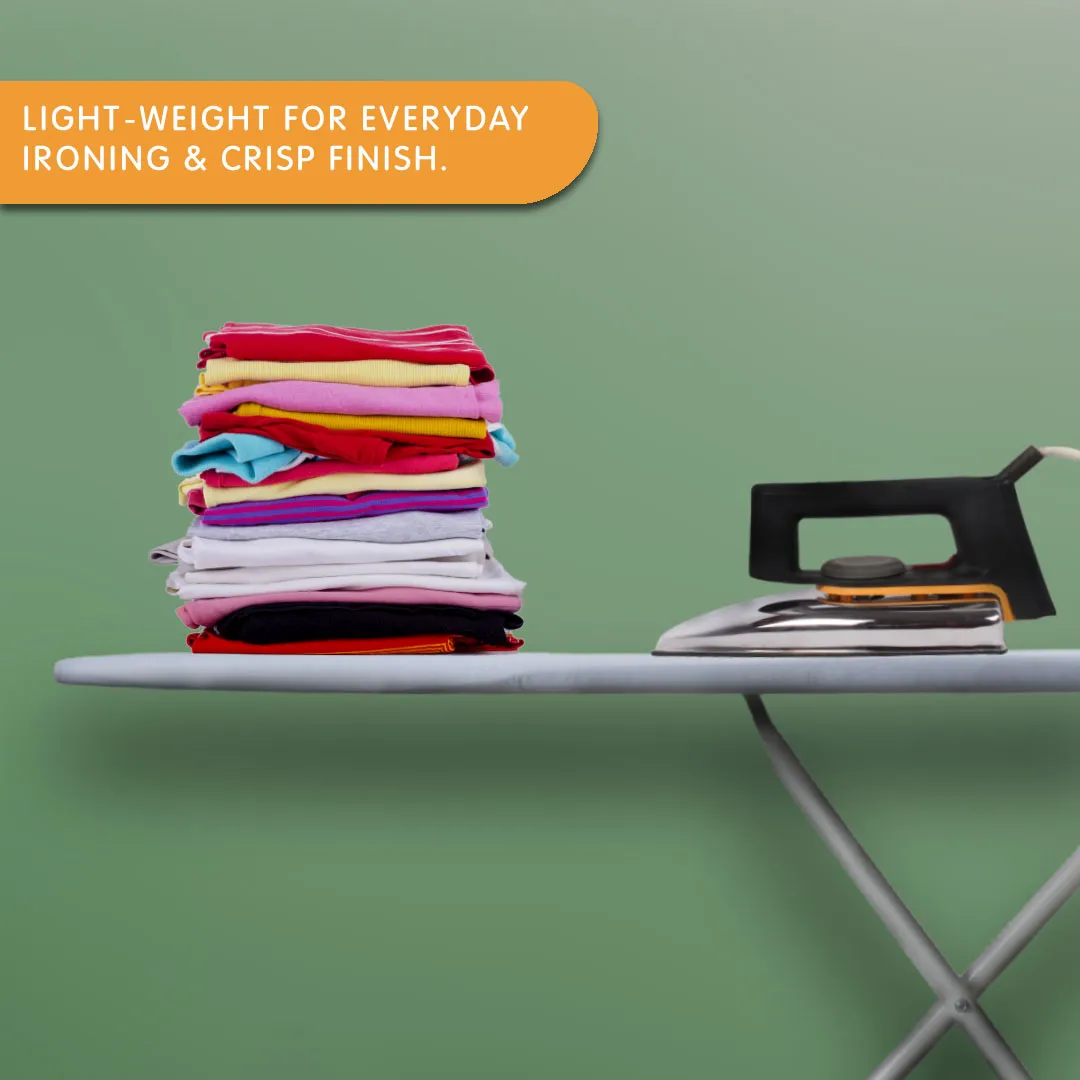 LIGHT-WEIGHT FOR EVERYDAY IRONING & CRISP FINISH.