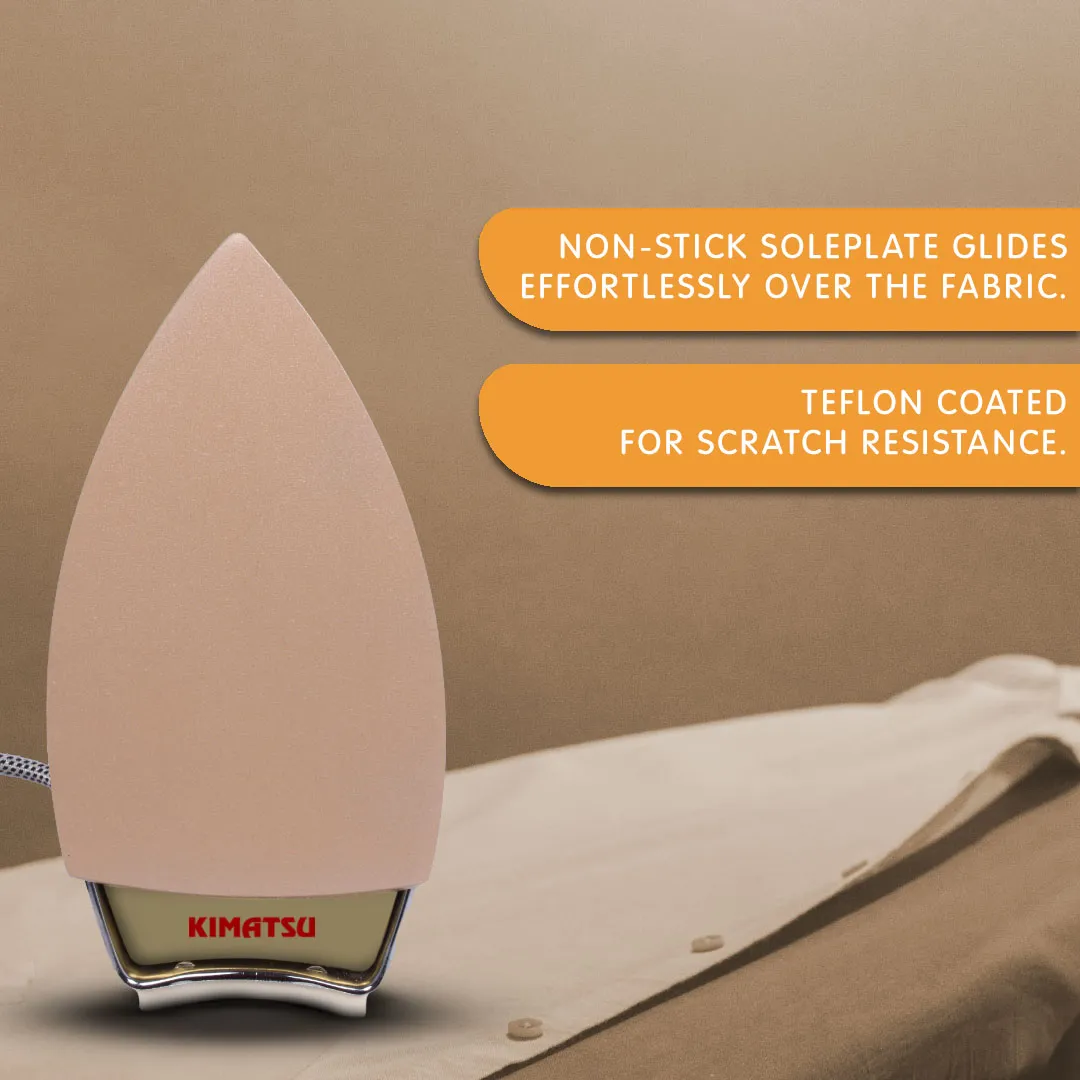 NON-STICK SOLEPLATE GLIDES EFFORTLESSLY OVER THE FABRIC.

TEFLON COATED FOR SCRATCH RESISTANCE.

KIMATSU