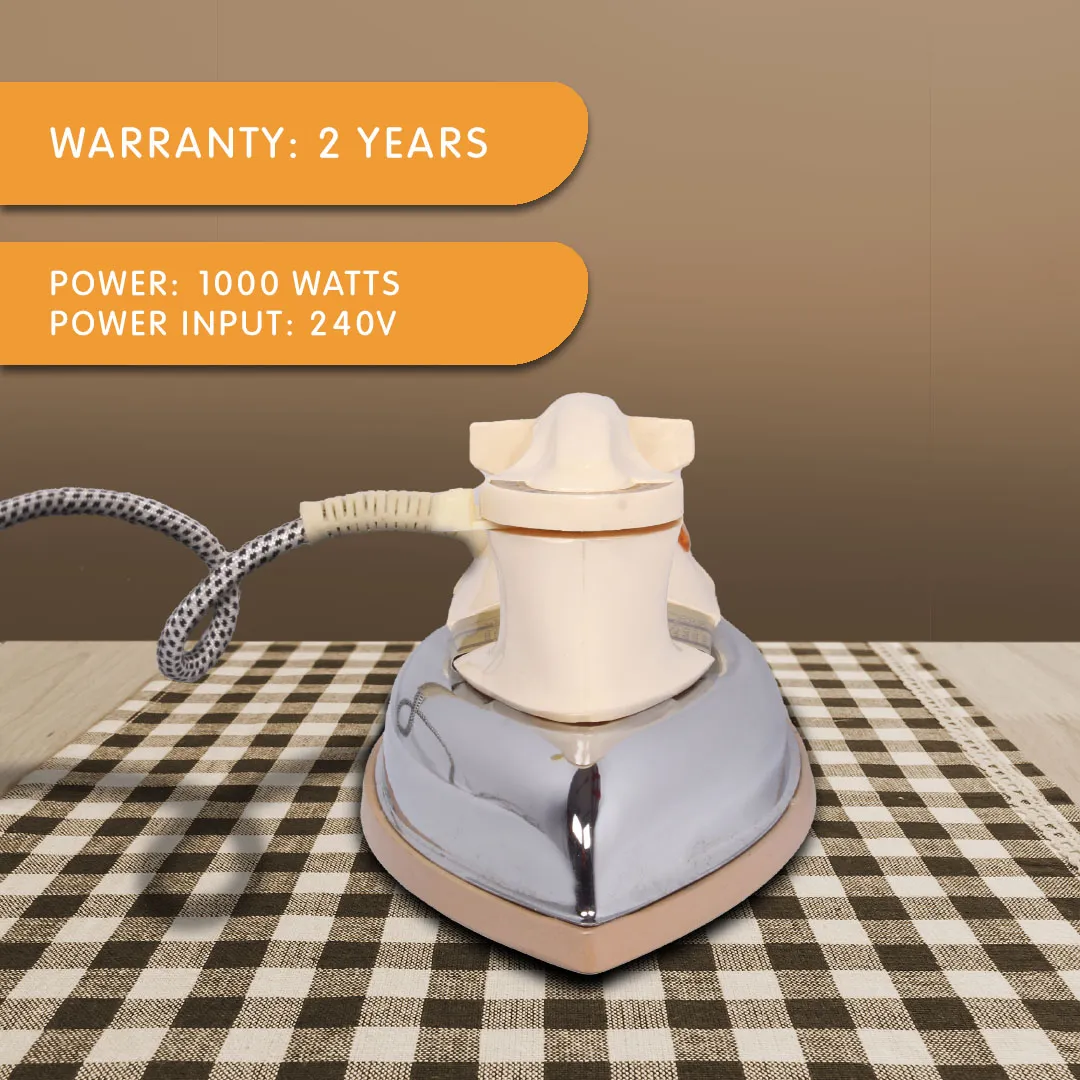 WARRANTY: 2 YEARS

POWER: 1000 WATTS
POWER INPUT: 240V