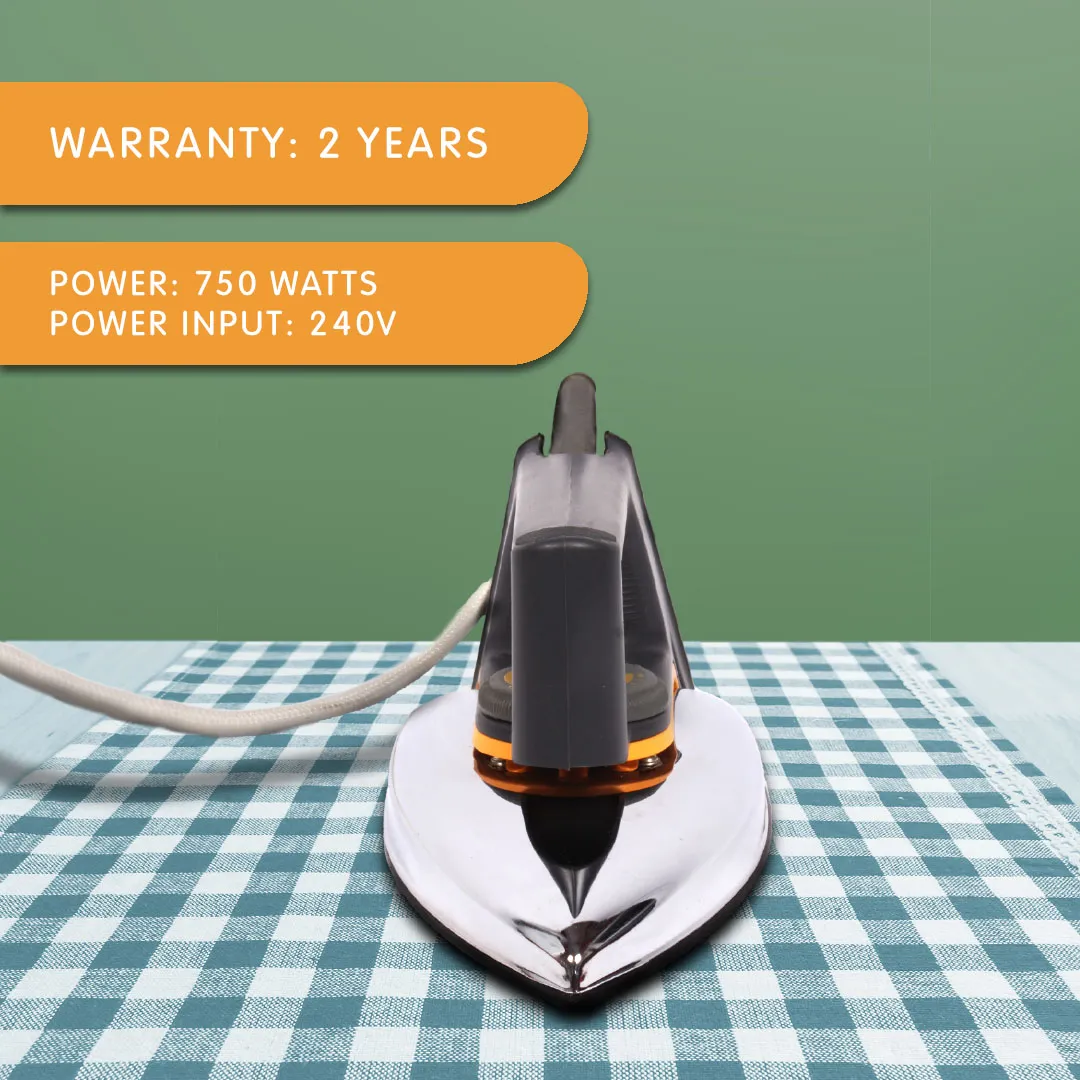 WARRANTY: 2 YEARS

POWER: 750 WATTS
POWER INPUT: 240V